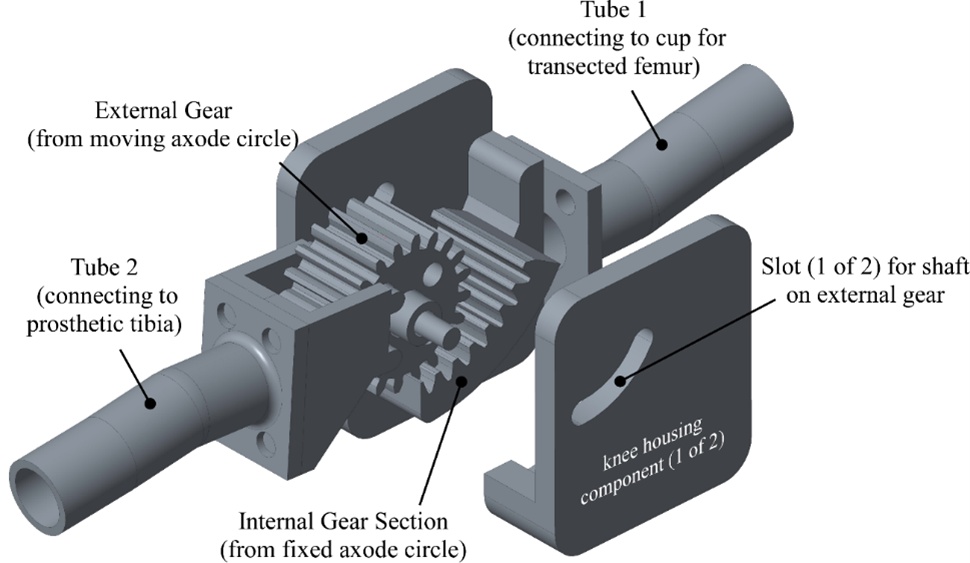 Tube 1
(connecting to cup for transected femur)

External Gear
(from moving axode circle)

Tube 2
(connecting to prosthetic tibia)

Slot (1 of 2) for shaft on external gear

knee housing component (1 of 2)

Internal Gear Section
(from fixed axode circle)